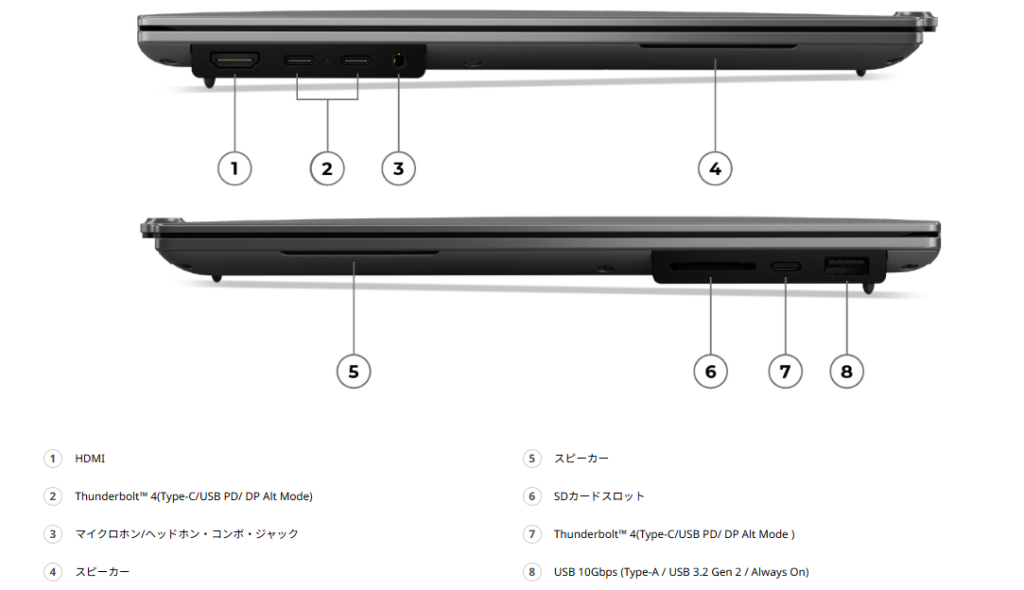 1 2 3 4

5 6 7 8

1 HDMI

2 Thunderbolt™ 4(Type-C/USB PD/ DP Alt Mode)

3 マイクロホン/ヘッドホン・コンボ・ジャック

4 スピーカー

5 スピーカー

6 SDカードスロット

7 Thunderbolt™ 4(Type-C/USB PD/ DP Alt Mode )

8 USB 10Gbps (Type-A / USB 3.2 Gen 2 / Always On)